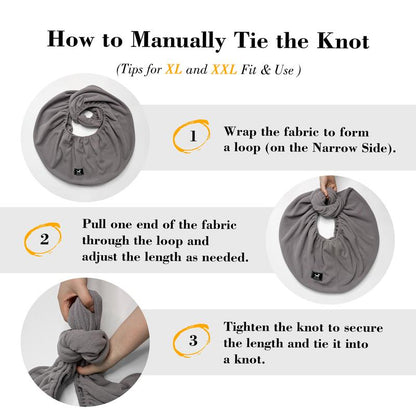 How to Manually Tie the Knot

(Tips for XL and XXL Fit & Use )

1 Wrap the fabric to form a loop (on the Narrow Side).

2 Pull one end of the fabric through the loop and adjust the length as needed.

3 Tighten the knot to secure the length and tie it into a knot.