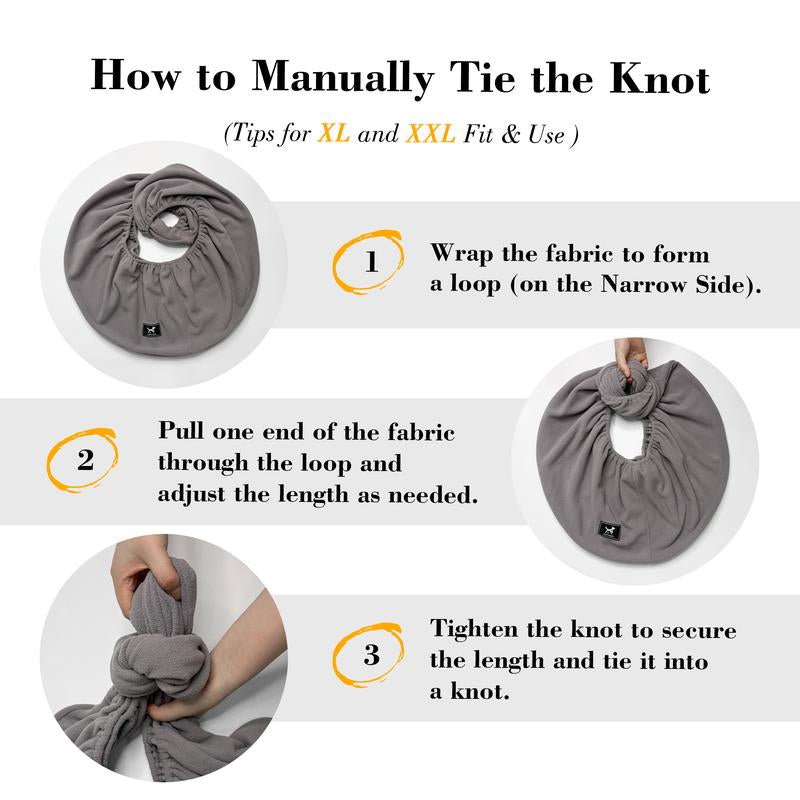 How to Manually Tie the Knot

(Tips for XL and XXL Fit & Use )

1

Wrap the fabric to form a loop (on the Narrow Side).

2

Pull one end of the fabric through the loop and adjust the length as needed.

3

Tighten the knot to secure the length and tie it into a knot.