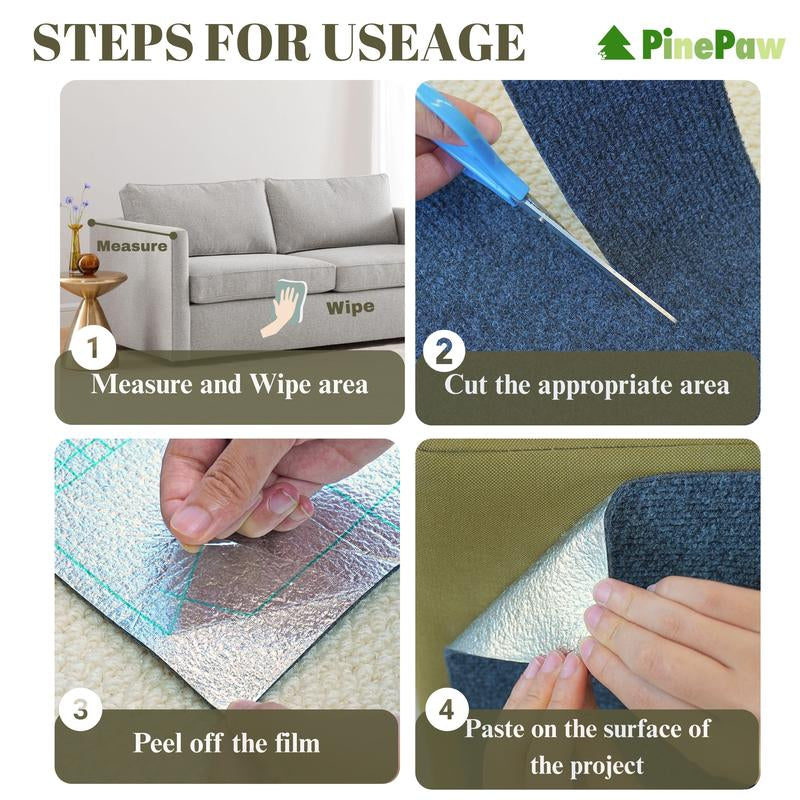 STEPS FOR USEAGE

PinePaw

Measure

Wipe

1
Measure and Wipe area

2
Cut the appropriate area

3
Peel off the film

4
Paste on the surface of the project