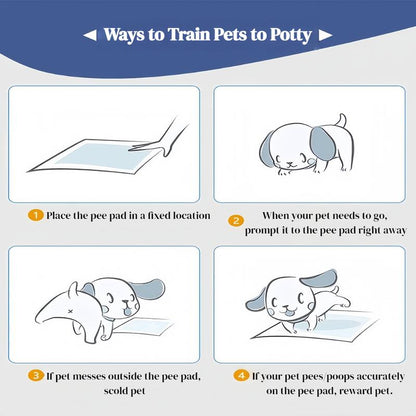 ◄ Ways to Train Pets to Potty ►

1 Place the pee pad in a fixed location

2 When your pet needs to go, prompt it to the pee pad right away

3 If pet messes outside the pee pad, scold pet

4 If your pet pees/poops accurately on the pee pad, reward pet.